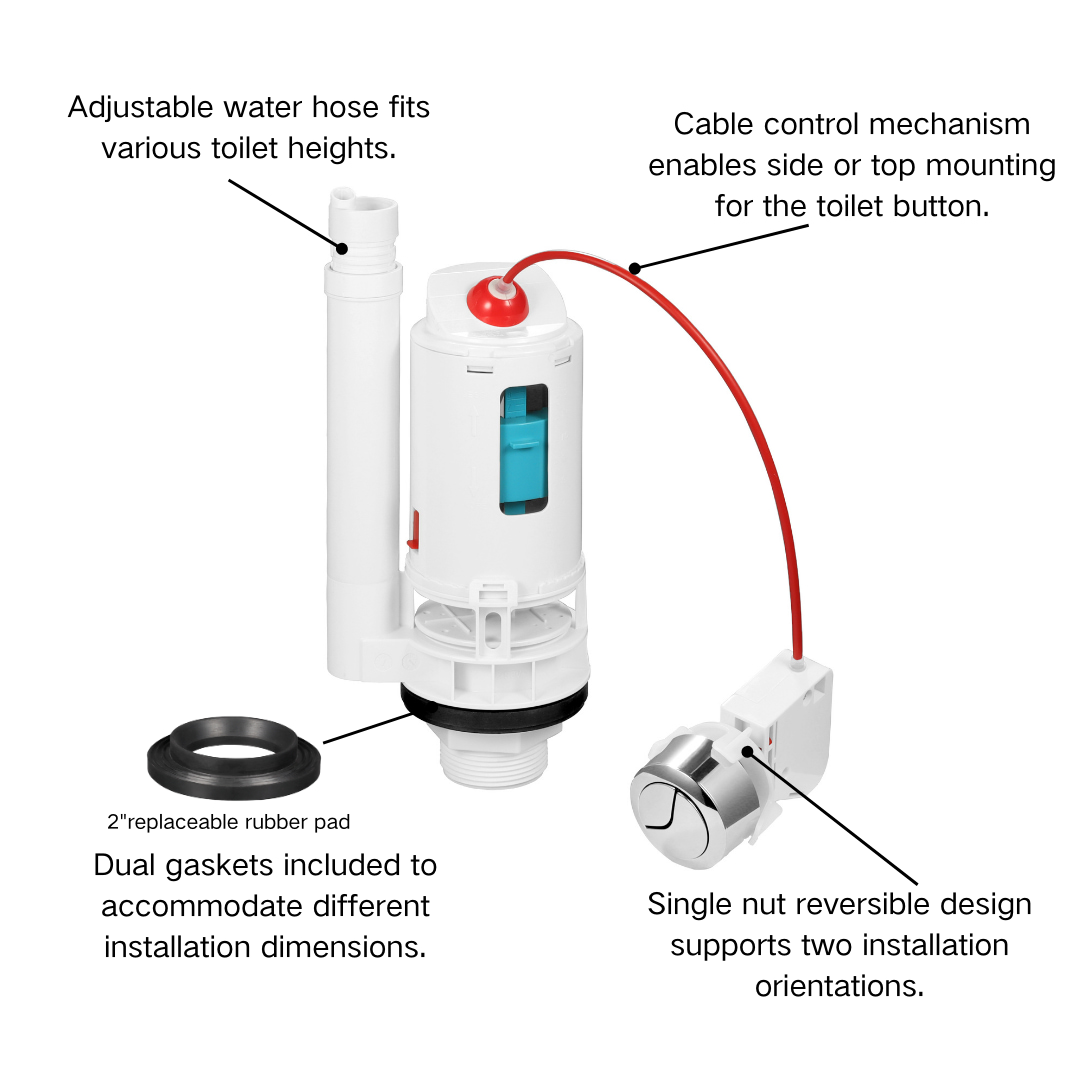 Adjustable water hose fits various toilet heights.

Cable control mechanism enables side or top mounting for the toilet button.

2"replaceable rubber pad

Dual gaskets included to accommodate different installation dimensions.

Single nut reversible design supports two installation orientations.