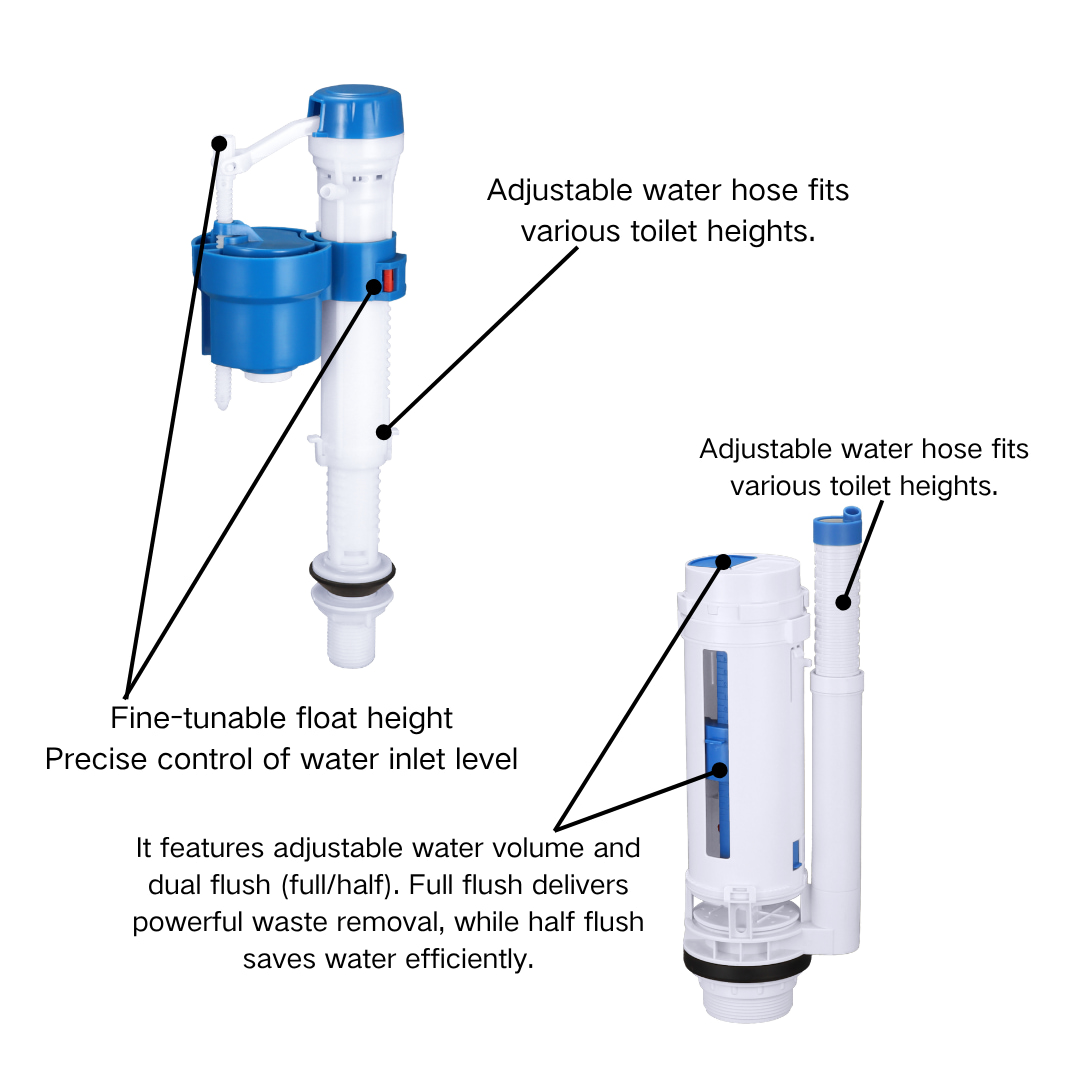 Adjustable water hose fits various toilet heights.

Adjustable water hose fits various toilet heights.

Fine-tunable float height
Precise control of water inlet level

It features adjustable water volume and dual flush (full/half). Full flush delivers powerful waste removal, while half flush saves water efficiently.